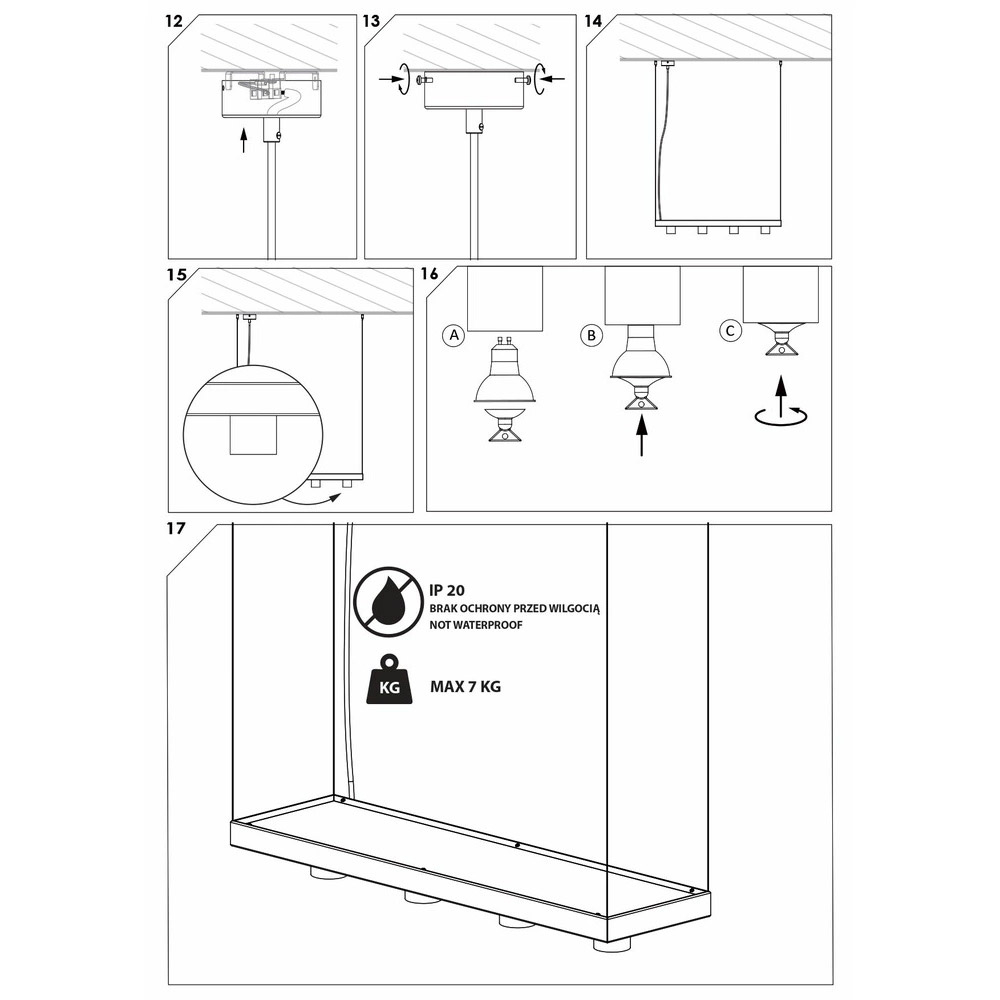 12

13

14

15

16

A

B

C

17

IP 20
BRAK OCHRONY PRZED WILGOCIĄ
NOT WATERPROOF

KG

MAX 7 KG