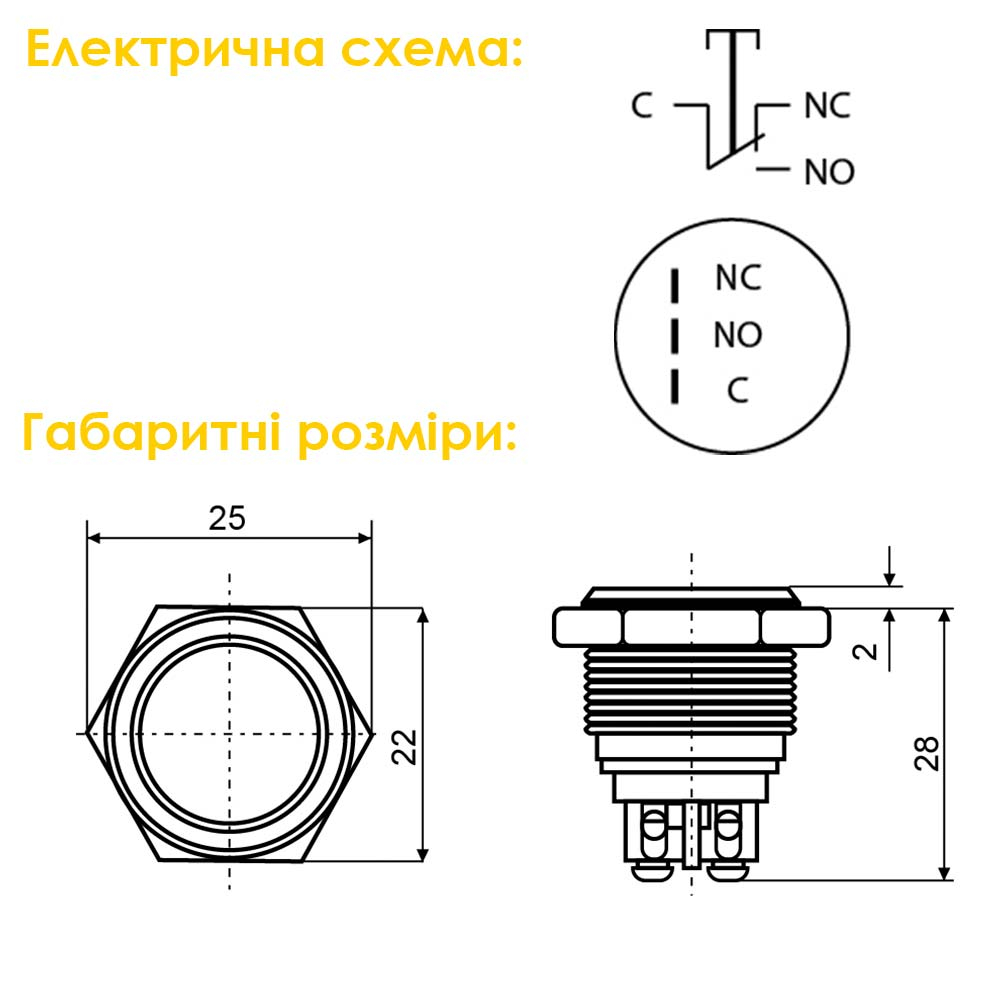 Електрична схема:

C
NC
NO

NC
NO
C

Габаритні розміри:

25
22

2
28