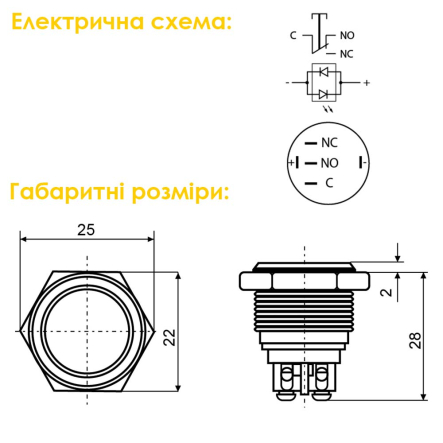 Електрична схема:

C
NO
NC
-
+

NC
+
NO
-
C

Габаритні розміри:

25
22
2
28