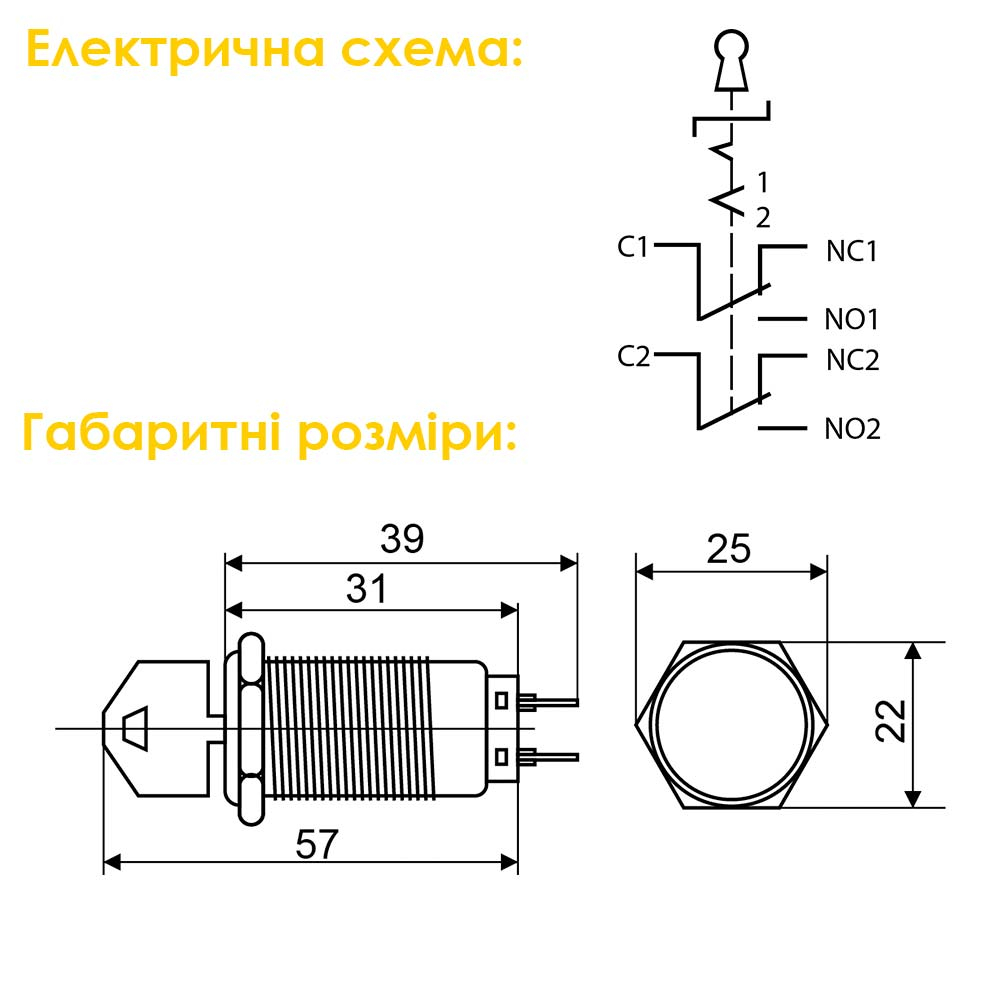 Електрична схема:

1
2
C1
NC1
NO1
C2
NC2
NO2

Габаритні розміри:

39
31
57
25
22