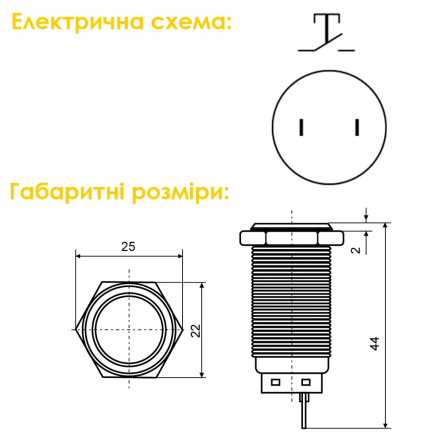 Електрична схема:

Габаритні розміри:

25

22

2

44