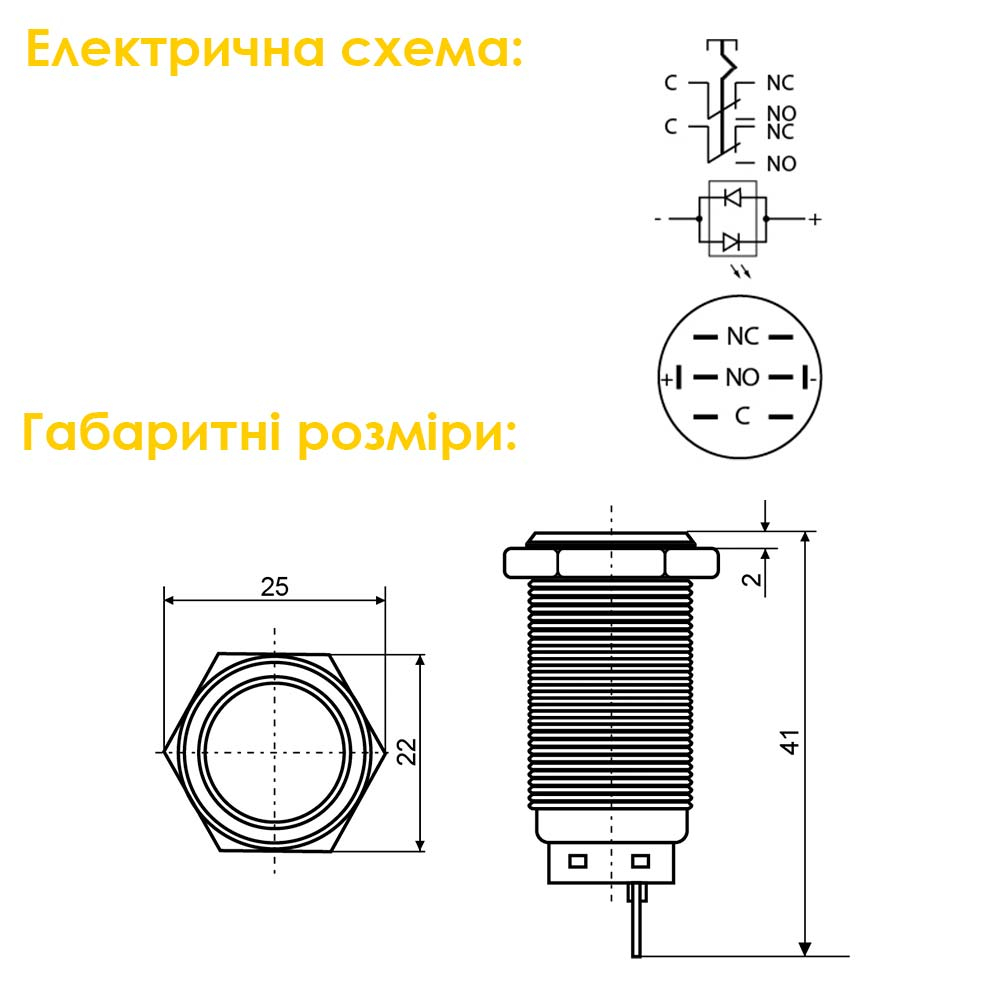 Електрична схема:

C
NC
NO
C
NC
NO

-
+

NC
+
NO
-
C

Габаритні розміри:

25
22
2
41