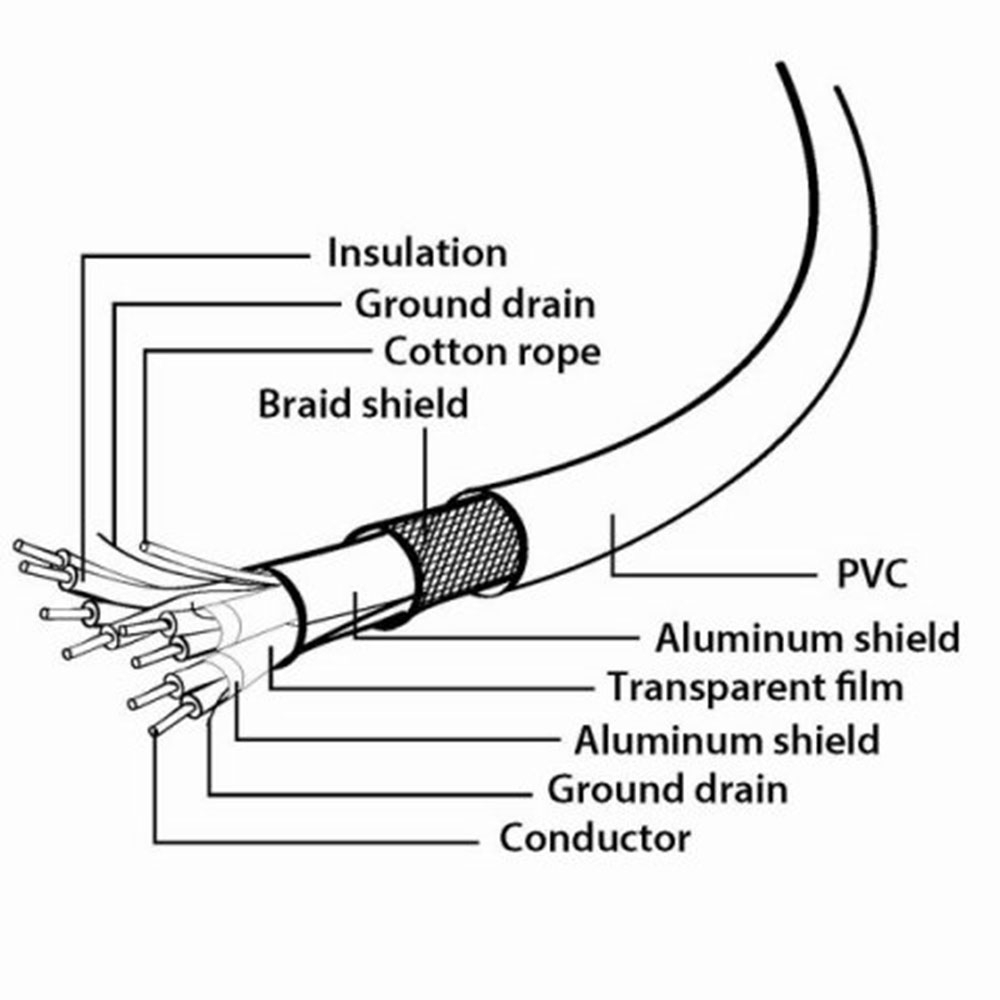 Insulation
Ground drain
Cotton rope
Braid shield
PVC
Aluminum shield
Transparent film
Aluminum shield
Ground drain
Conductor