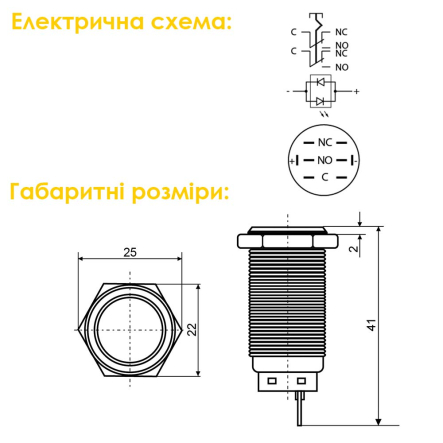 Електрична схема:

C
NC
NO
C
NC
NO

-
+

NC
+
NO
-
C

Габаритні розміри:

25
22
2
41