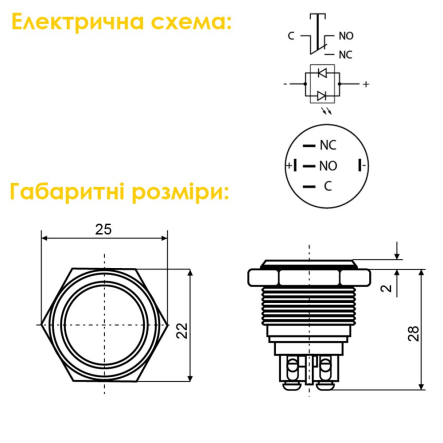 Електрична схема:

C
NO
NC

-
+

NC
+
NO
-
C

Габаритні розміри:

25
22

2
28