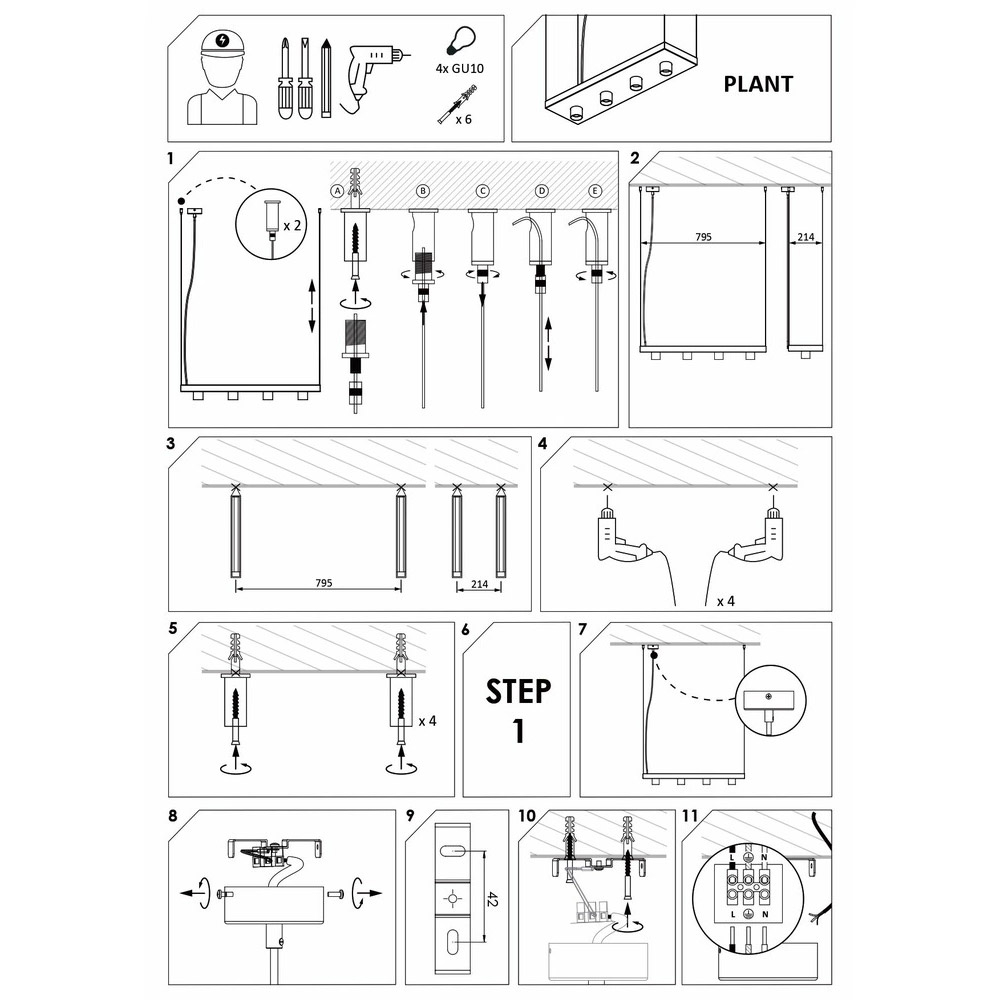 4x GU10

x 6

PLANT

1

x 2

A B C D E

2

795

214

3

795

214

4

x 4

5

x 4

6

STEP 1

7

8

9

42

10

11

L N

L N