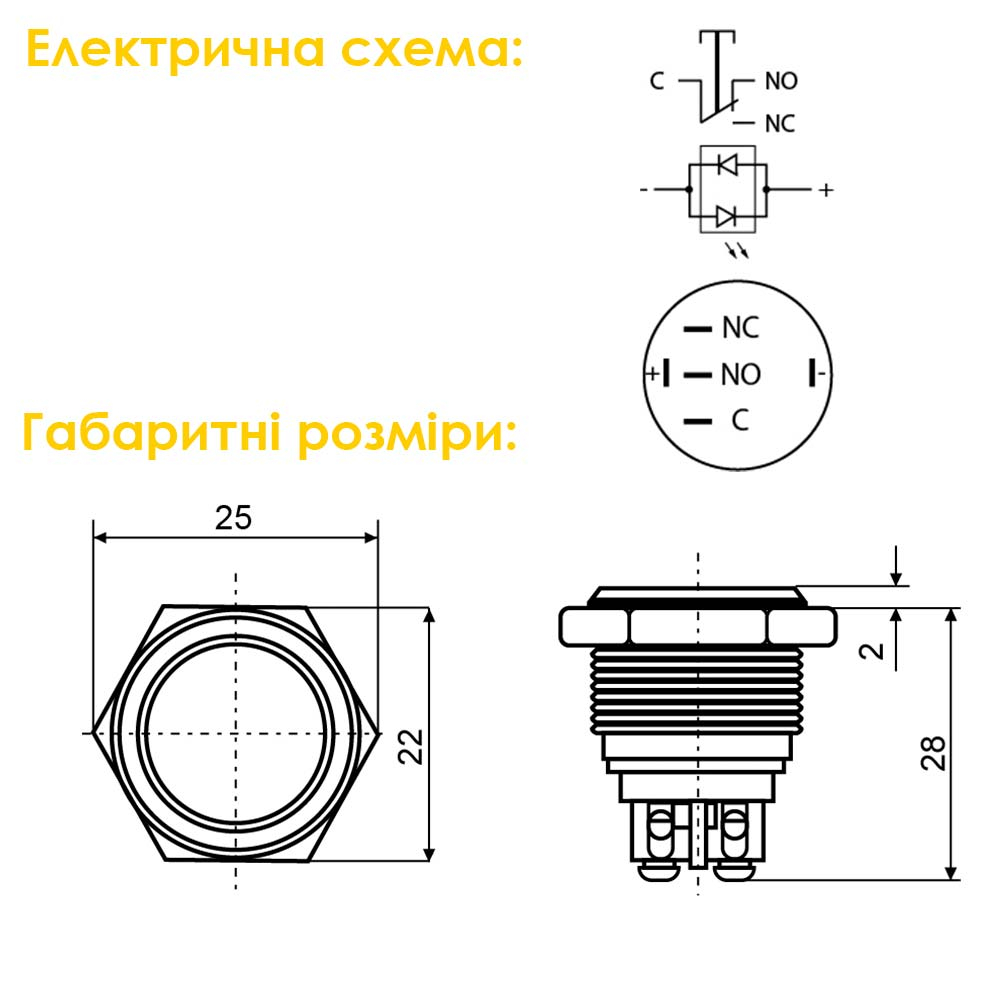 Електрична схема:

C
NO
NC

-
+

NC
+
NO
-
C

Габаритні розміри:

25
22

2
28