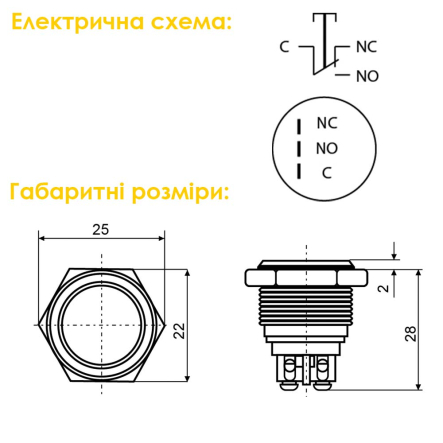 Електрична схема:

C
NC
NO

NC
NO
C

Габаритні розміри:

25
22
2
28