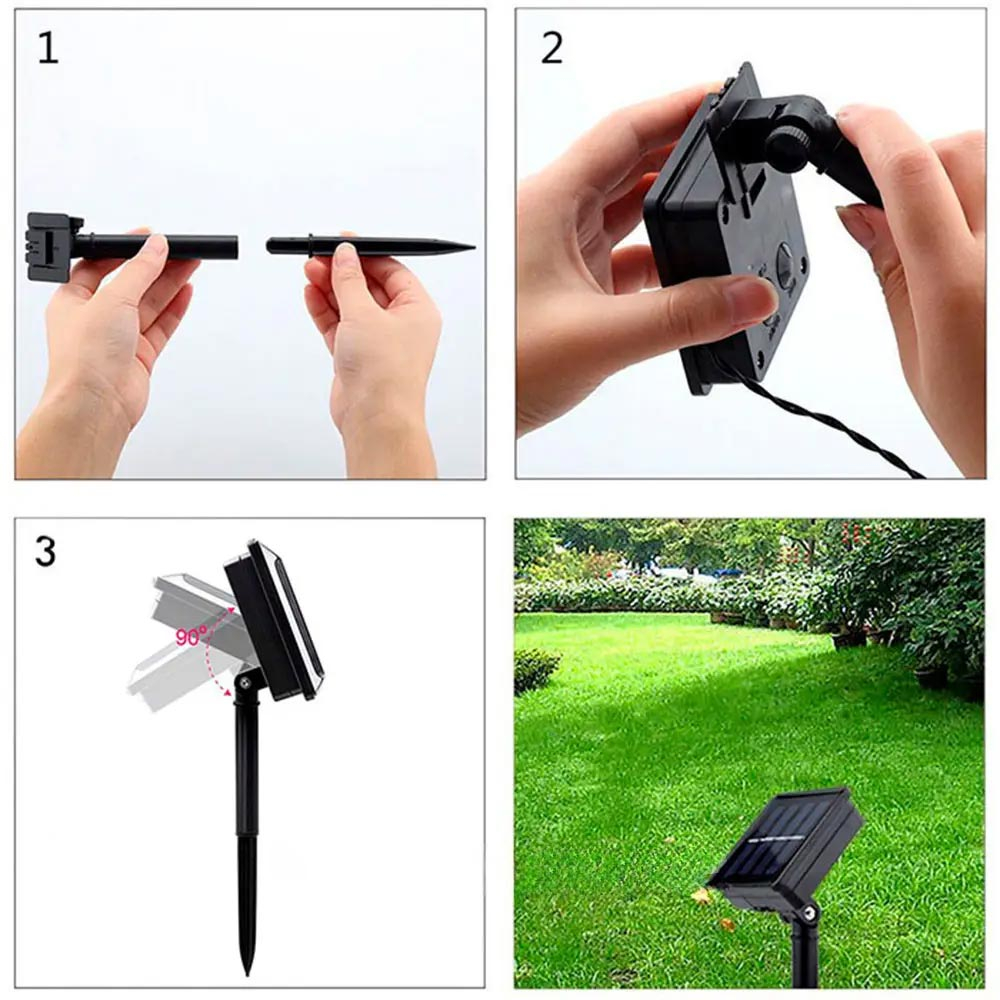 1

2

3

90°