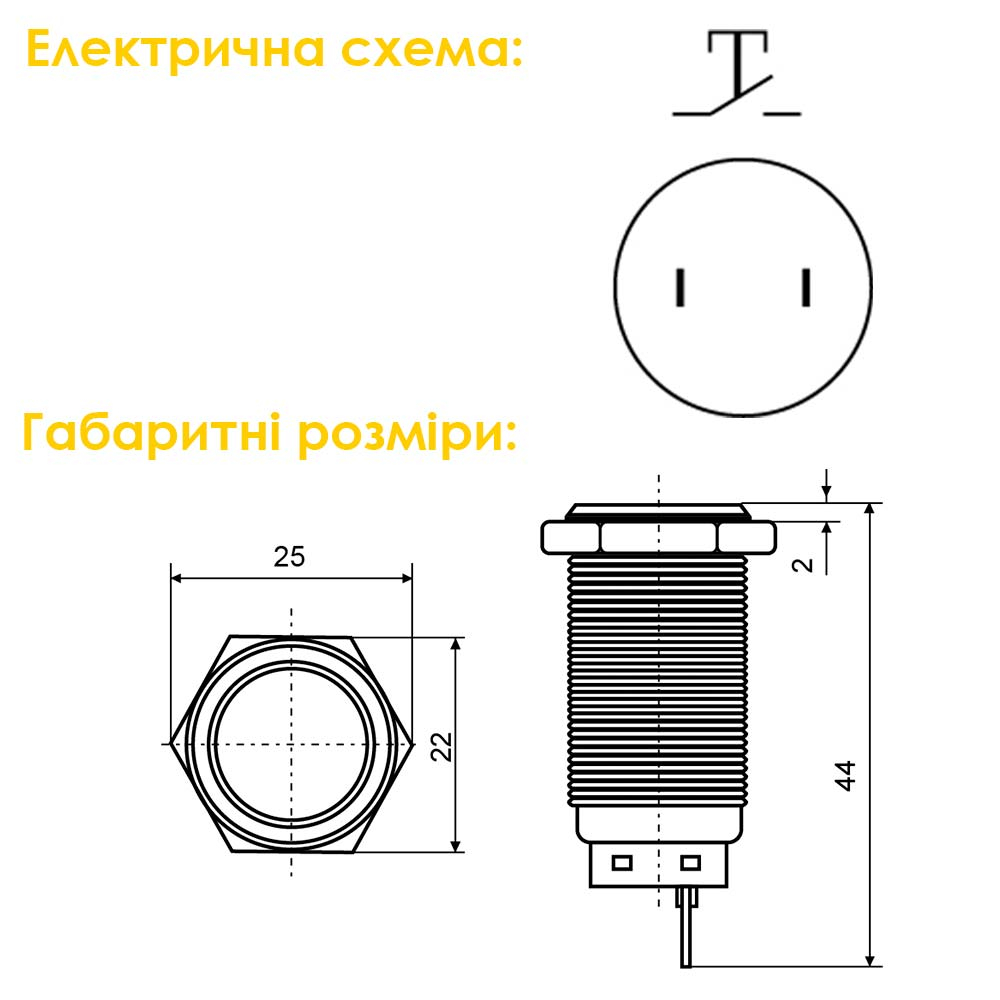 Електрична схема:

Габаритні розміри:

25

22

2

44