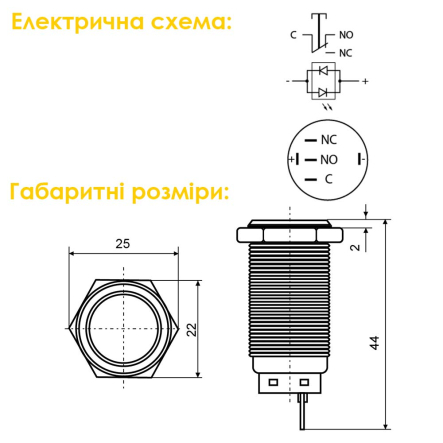 Електрична схема:

C
NO
NC

-
+

NC
+
NO
-
C

Габаритні розміри:

25
22

2
44