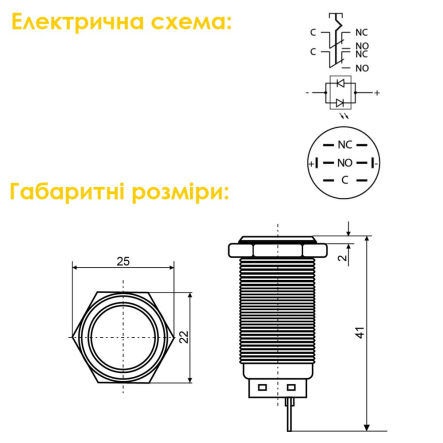 Електрична схема:

C
NC
NO
C
NC
NO

-
+

NC
+
NO
-
C

Габаритні розміри:

25
22
2
41