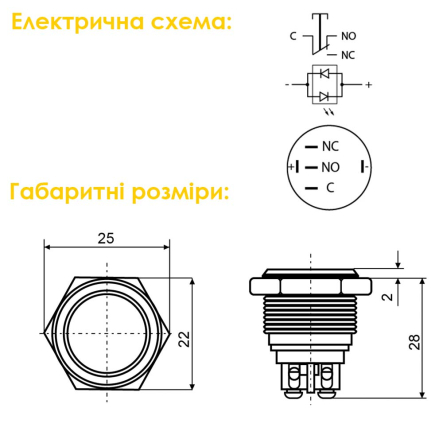 Електрична схема:

C
NO
NC

-
+

NC
+
NO
-
C

Габаритні розміри:

25
22

2
28